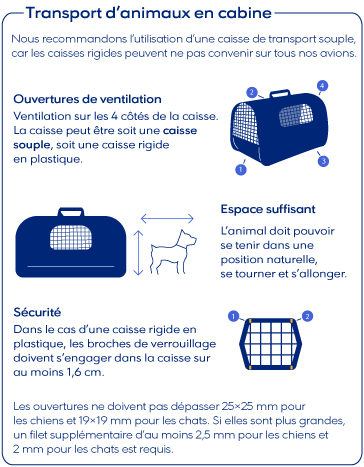 Transport d'animaux en cabine

Nous recommandons l'utilisation d'une caisse de transport souple, car les caisses rigides peuvent ne pas convenir sur tous nos avions.

Ouvertures de ventilation
Ventilation sur les 4 côtés de la caisse. La caisse peut être soit une caisse souple, soit une caisse rigide en plastique.

2
4
1
3

Espace suffisant
L'animal doit pouvoir se tenir dans une position naturelle, se tourner et s'allonger.

Sécurité
Dans le cas d'une caisse rigide en plastique, les broches de verrouillage doivent s'engager dans la caisse sur au moins 1,6 cm.

1
2

Les ouvertures ne doivent pas dépasser 25×25 mm pour les chiens et 19×19 mm pour les chats. Si elles sont plus grandes, un filet supplémentaire d'au moins 2,5 mm pour les chiens et 2 mm pour les chats est requis.